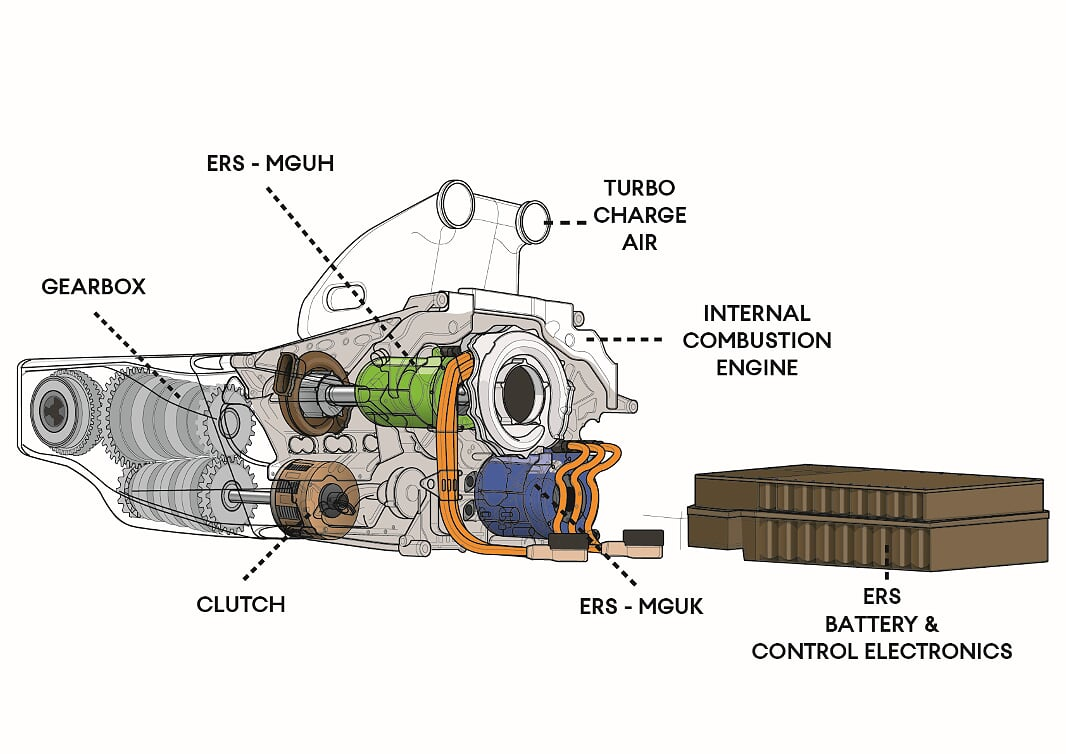 ERS - MGUH

TURBO
CHARGE
AIR

GEARBOX

INTERNAL
COMBUSTION
ENGINE

CLUTCH

ERS - MGUK

ERS
BATTERY &
CONTROL ELECTRONICS