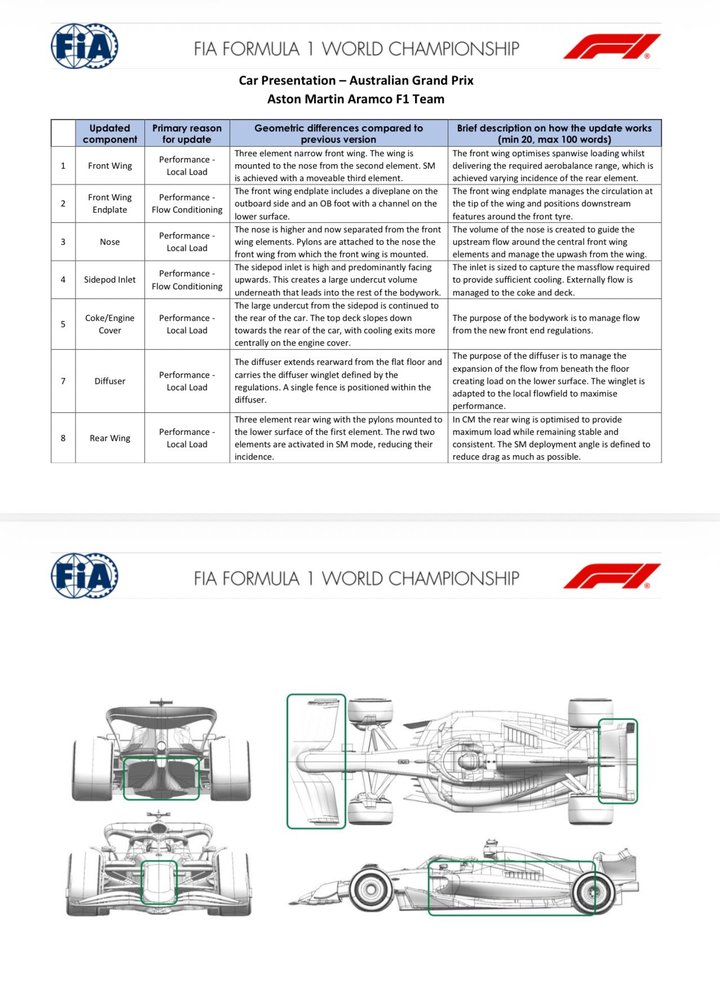 FIA

FIA FORMULA 1 WORLD CHAMPIONSHIP

F1

Car Presentation – Australian Grand Prix
Aston Martin Aramco F1 Team

| | Updated component | Primary reason for update | Geometric differences compared to previous version | Brief description on how the update works (min 20, max 100 words) |
|---|---|---|---|---|
| 1 | Front Wing | Performance - Local Load | Three element narrow front wing. The wing is mounted to the nose from the second element. SM is achieved with a moveable third element. | The front wing optimises spanwise loading whilst delivering the required aerobalance range, which is achieved varying incidence of the rear element. |
| 2 | Front Wing Endplate | Performance - Flow Conditioning | The front wing endplate includes a diveplane on the outboard side and an OB foot with a channel on the lower surface. | The front wing endplate manages the circulation at the tip of the wing and positions downstream features around the front tyre. |
| 3 | Nose | Performance - Local Load | The nose is higher and now separated from the front wing elements. Pylons are attached to the nose the front wing from which the front wing is mounted. | The volume of the nose is created to guide the upstream flow around the central front wing elements and manage the upwash from the wing. |
| 4 | Sidepod Inlet | Performance - Flow Conditioning | The sidepod inlet is high and predominantly facing upwards. This creates a large undercut volume underneath that leads into the rest of the bodywork. | The inlet is sized to capture the massflow required to provide sufficient cooling. Externally flow is managed to the coke and deck. |
| 5 | Coke/Engine Cover | Performance - Local Load | The large undercut from the sidepod is continued to the rear of the car. The top deck slopes down towards the rear of the car, with cooling exits more centrally on the engine cover. | The purpose of the bodywork is to manage flow from the new front end regulations. |
| 7 | Diffuser | Performance - Local Load | The diffuser extends rearward from the flat floor and carries the diffuser winglet defined by the regulations. A single fence is positioned within the diffuser. | The purpose of the diffuser is to manage the expansion of the flow from beneath the floor creating load on the lower surface. The winglet is adapted to the local flowfield to maximise performance. |
| 8 | Rear Wing | Performance - Local Load | Three element rear wing with the pylons mounted to the lower surface of the first element. The rwd two elements are activated in SM mode, reducing their incidence. | In CM the rear wing is optimised to provide maximum load while remaining stable and consistent. The SM deployment angle is defined to reduce drag as much as possible. |

FIA

FIA FORMULA 1 WORLD CHAMPIONSHIP

F1