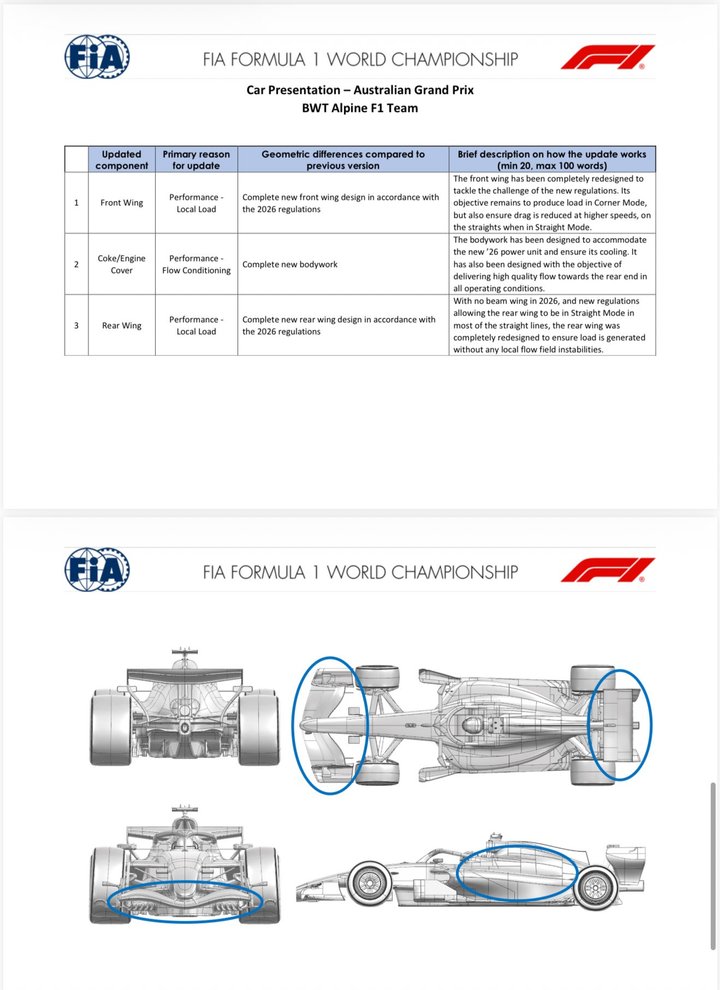 FIA

FIA FORMULA 1 WORLD CHAMPIONSHIP

F1

Car Presentation – Australian Grand Prix
BWT Alpine F1 Team

| | Updated component | Primary reason for update | Geometric differences compared to previous version | Brief description on how the update works (min 20, max 100 words) |
|---|---|---|---|---|
| 1 | Front Wing | Performance - Local Load | Complete new front wing design in accordance with the 2026 regulations | The front wing has been completely redesigned to tackle the challenge of the new regulations. Its objective remains to produce load in Corner Mode, but also ensure drag is reduced at higher speeds, on the straights when in Straight Mode. |
| 2 | Coke/Engine Cover | Performance - Flow Conditioning | Complete new bodywork | The bodywork has been designed to accommodate the new '26 power unit and ensure its cooling. It has also been designed with the objective of delivering high quality flow towards the rear end in all operating conditions. |
| 3 | Rear Wing | Performance - Local Load | Complete new rear wing design in accordance with the 2026 regulations | With no beam wing in 2026, and new regulations allowing the rear wing to be in Straight Mode in most of the straight lines, the rear wing was completely redesigned to ensure load is generated without any local flow field instabilities. |

FIA

FIA FORMULA 1 WORLD CHAMPIONSHIP

F1